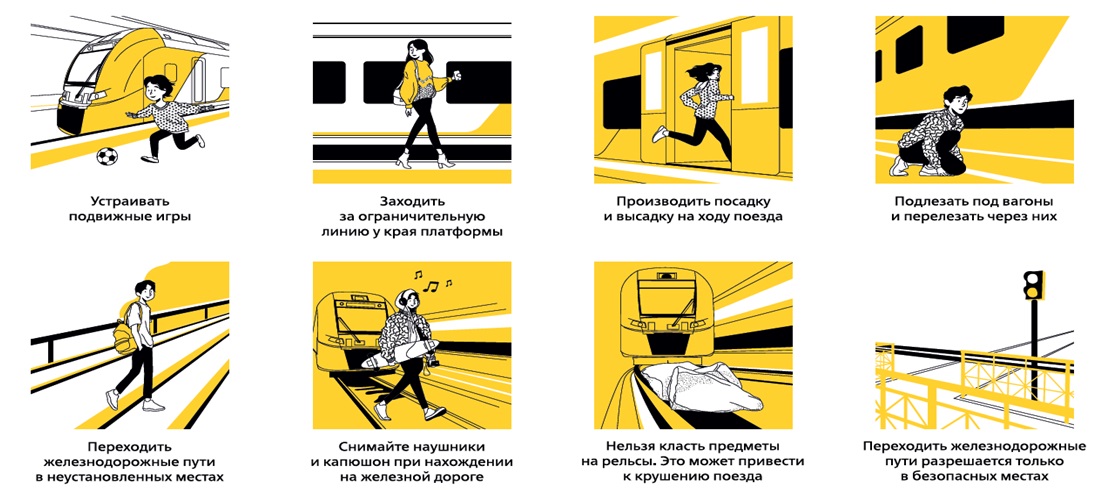 Устраивать подвижные игры

Заходить за ограничительную линию у края платформы

Производить посадку и высадку на ходу поезда

Подлезать под вагоны и перелезать через них

Переходить железнодорожные пути в неустановленных местах

Снимайте наушники и капюшон при нахождении на железной дороге

Нельзя класть предметы на рельсы. Это может привести к крушению поезда

Переходить железнодорожные пути разрешается только в безопасных местах